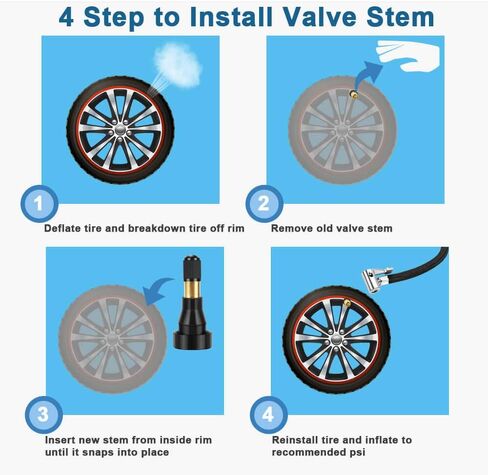 4 Step to Install Valve Stem

1

Deflate tire and breakdown tire off rim

2

Remove old valve stem

3

Insert new stem from inside rim until it snaps into place

4

Reinstall tire and inflate to recommended psi