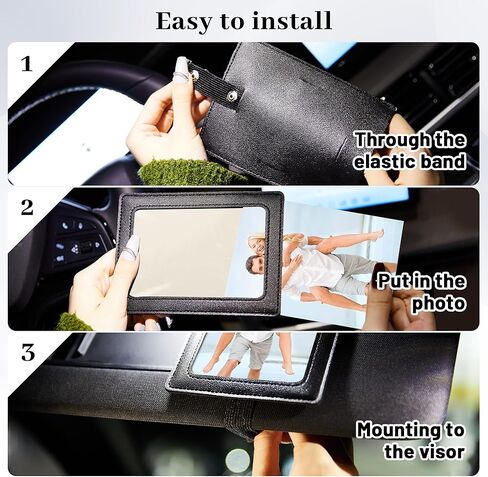 Easy to install

1

Through the elastic band

2

Put in the photo

3

Mounting to the visor