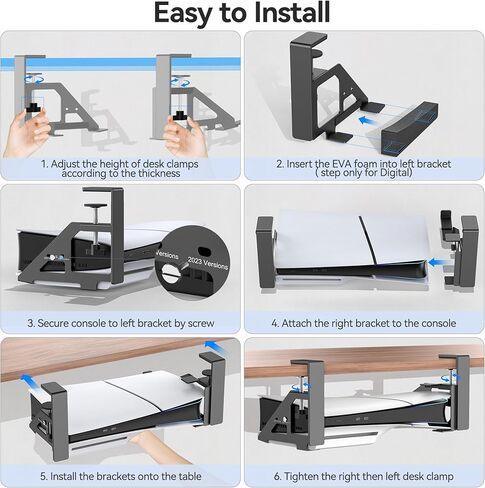 Easy to Install

1. Adjust the height of desk clamps according to the thickness

2. Insert the EVA foam into left bracket ( step only for Digital)

Versions
2023 Versions

3. Secure console to left bracket by screw

4. Attach the right bracket to the console

5. Install the brackets onto the table

6. Tighten the right then left desk clamp