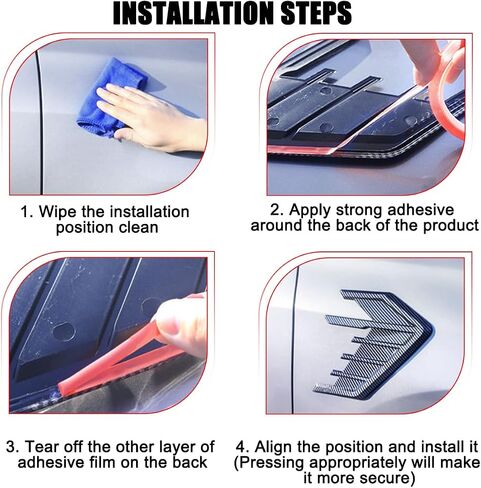 INSTALLATION STEPS

1. Wipe the installation position clean

2. Apply strong adhesive around the back of the product

3. Tear off the other layer of adhesive film on the back

4. Align the position and install it (Pressing appropriately will make it more secure)