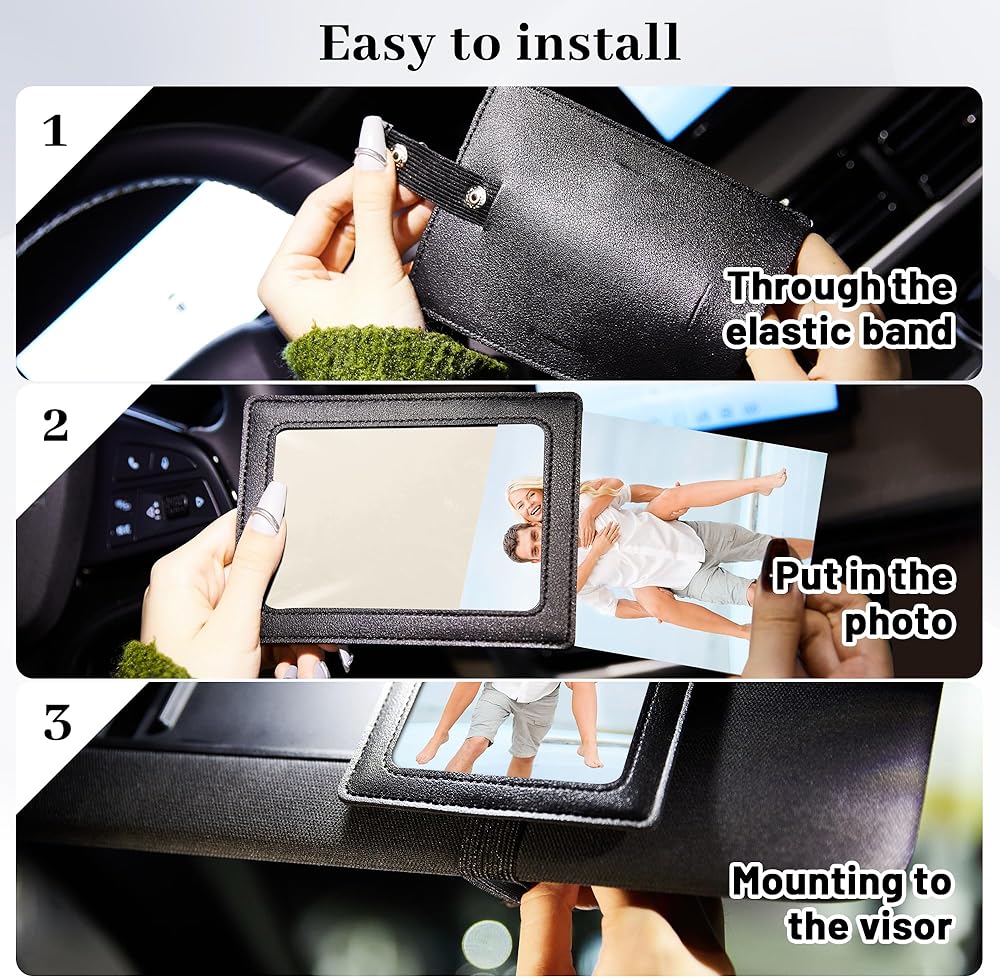 Easy to install

1

Through the elastic band

2

Put in the photo

3

Mounting to the visor