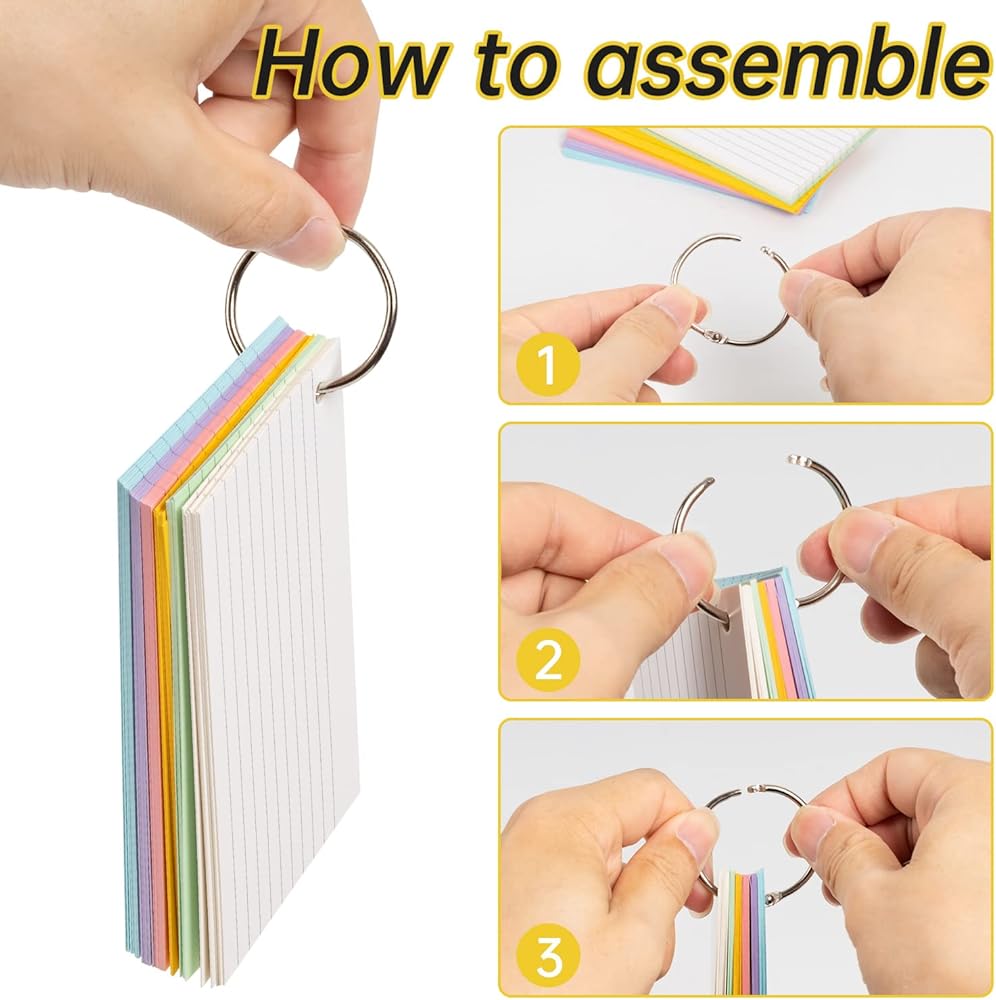 How to assemble

1

2

3