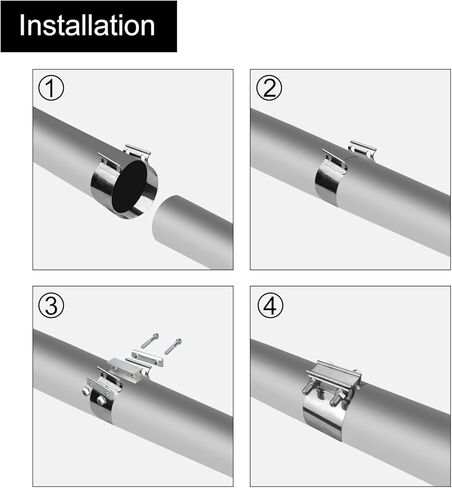 Installation

①

②

③

④