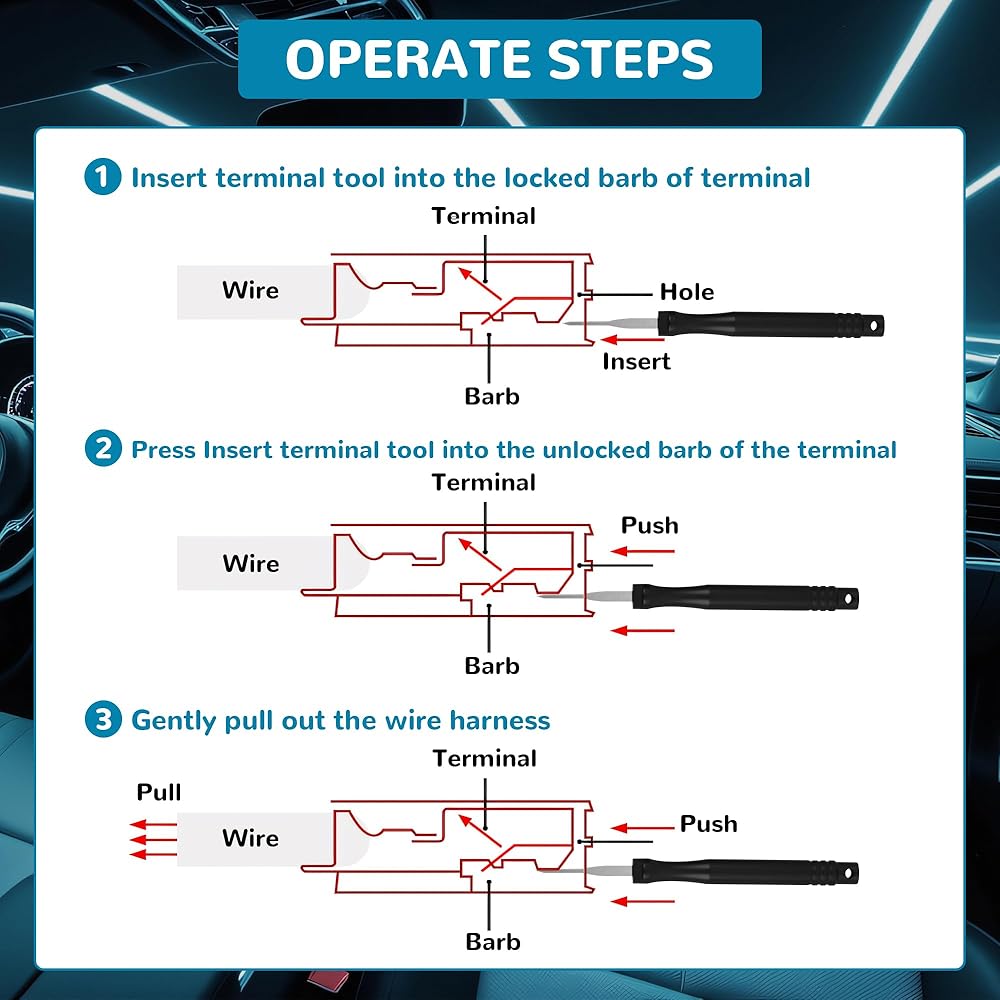 OPERATE STEPS

1 Insert terminal tool into the locked barb of terminal

Terminal
Wire
Hole
Insert
Barb

2 Press Insert terminal tool into the unlocked barb of the terminal

Terminal
Push
Wire
Barb

3 Gently pull out the wire harness

Terminal
Pull
Wire
Push
Barb