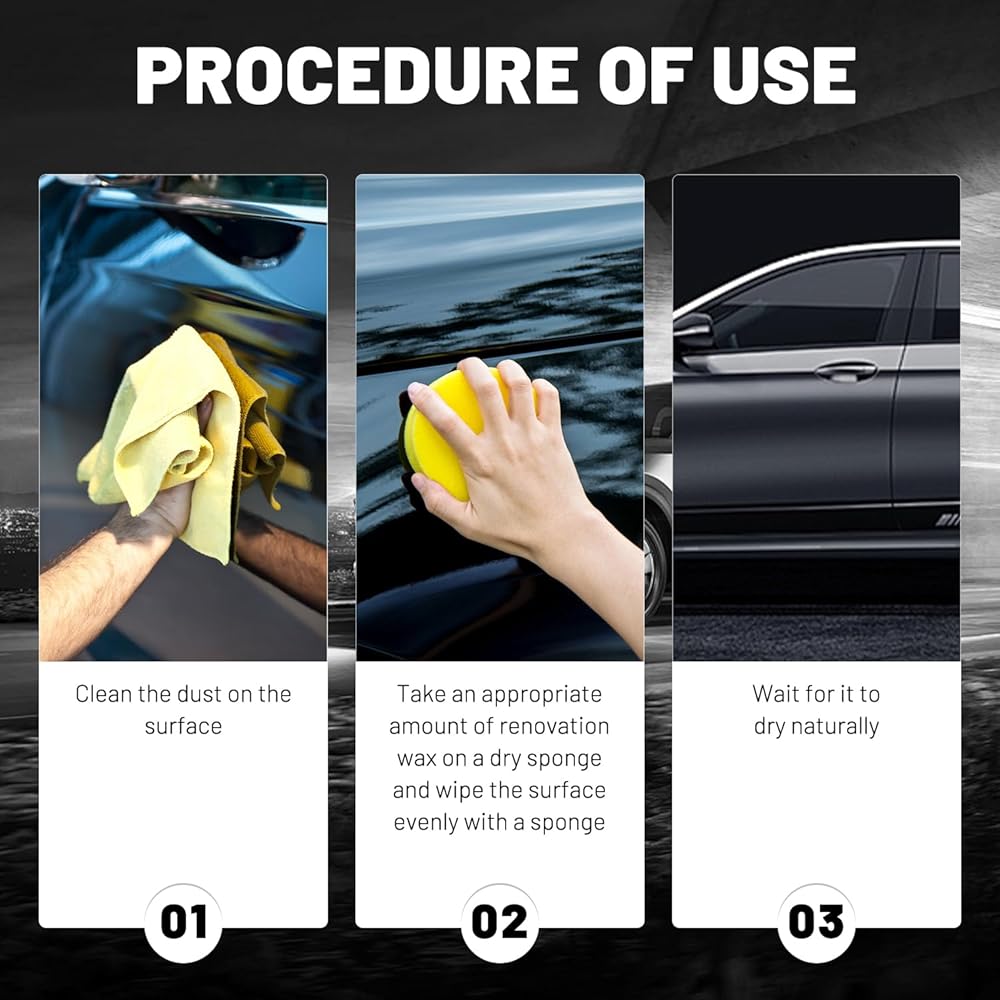 PROCEDURE OF USE

Clean the dust on the surface

01

Take an appropriate amount of renovation wax on a dry sponge and wipe the surface evenly with a sponge

02

Wait for it to dry naturally

03