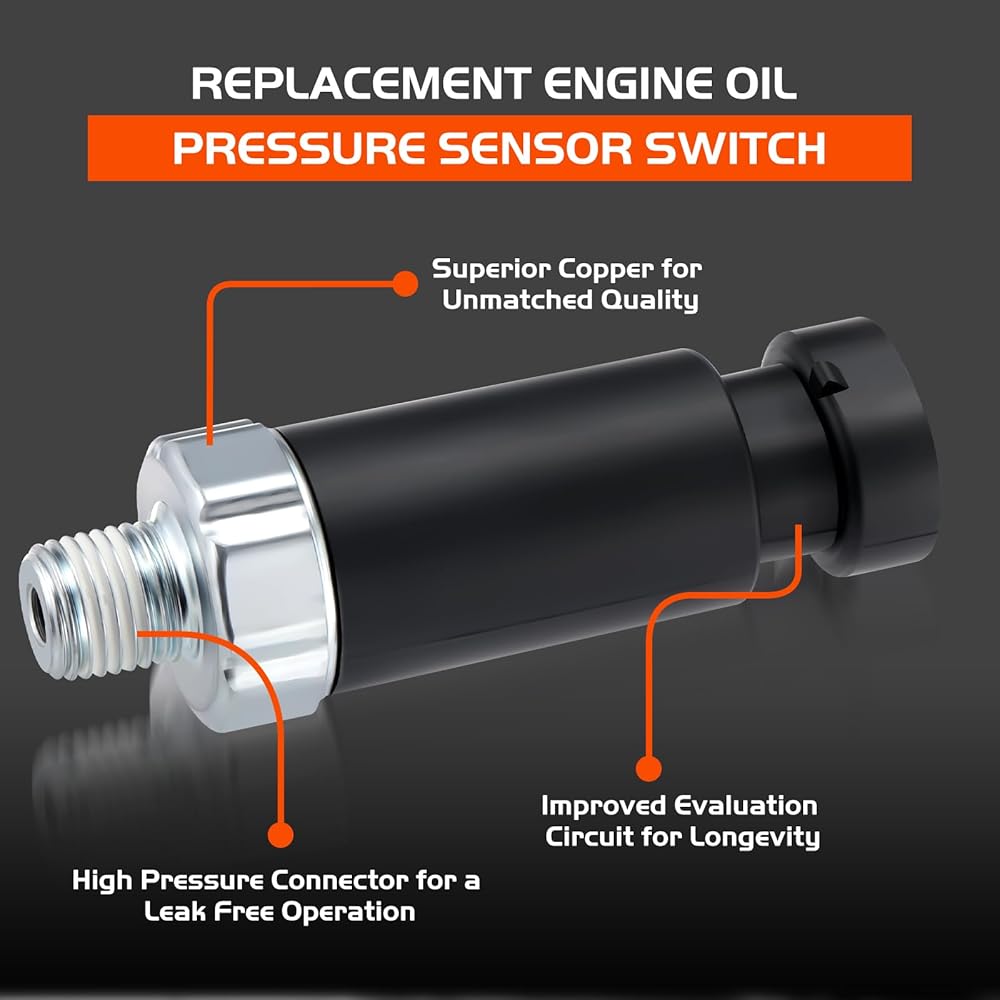 REPLACEMENT ENGINE OIL
PRESSURE SENSOR SWITCH

Superior Copper for Unmatched Quality

Improved Evaluation Circuit for Longevity

High Pressure Connector for a Leak Free Operation