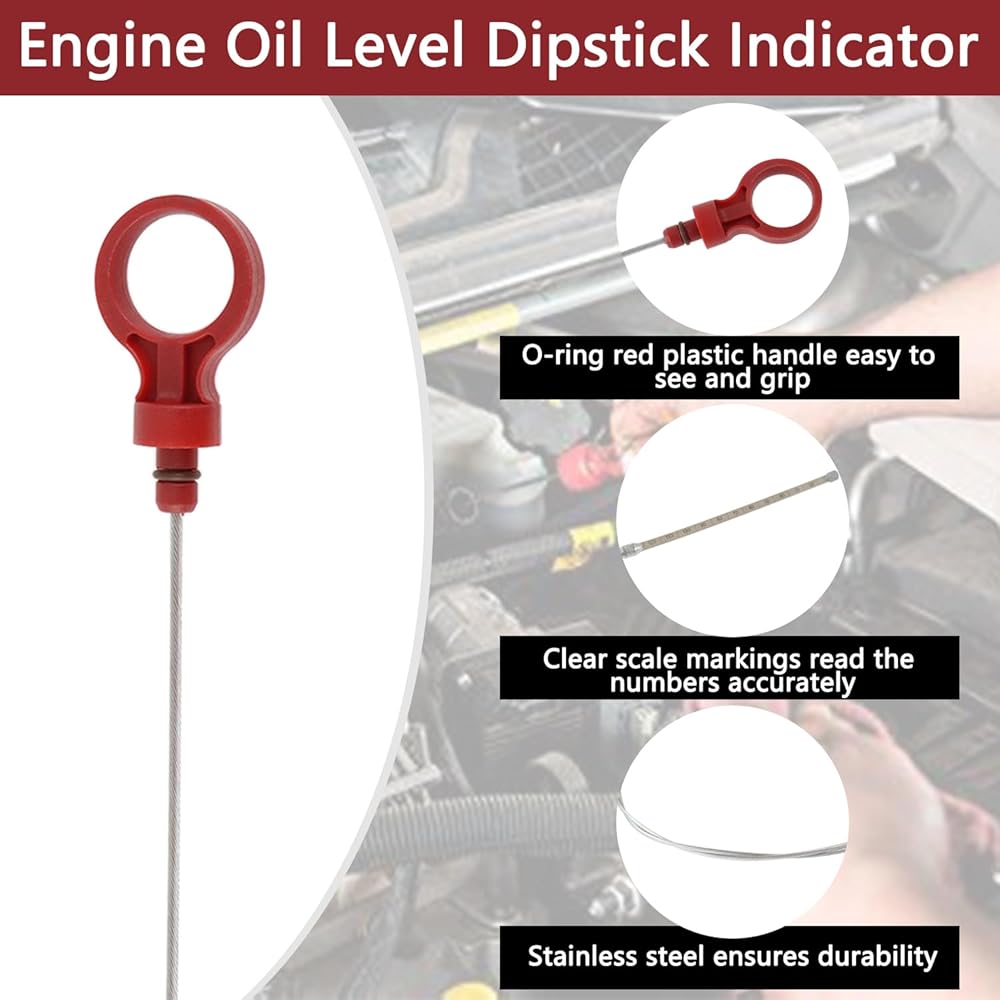 Engine Oil Level Dipstick Indicator

O-ring red plastic handle easy to see and grip

Clear scale markings read the numbers accurately

Stainless steel ensures durability