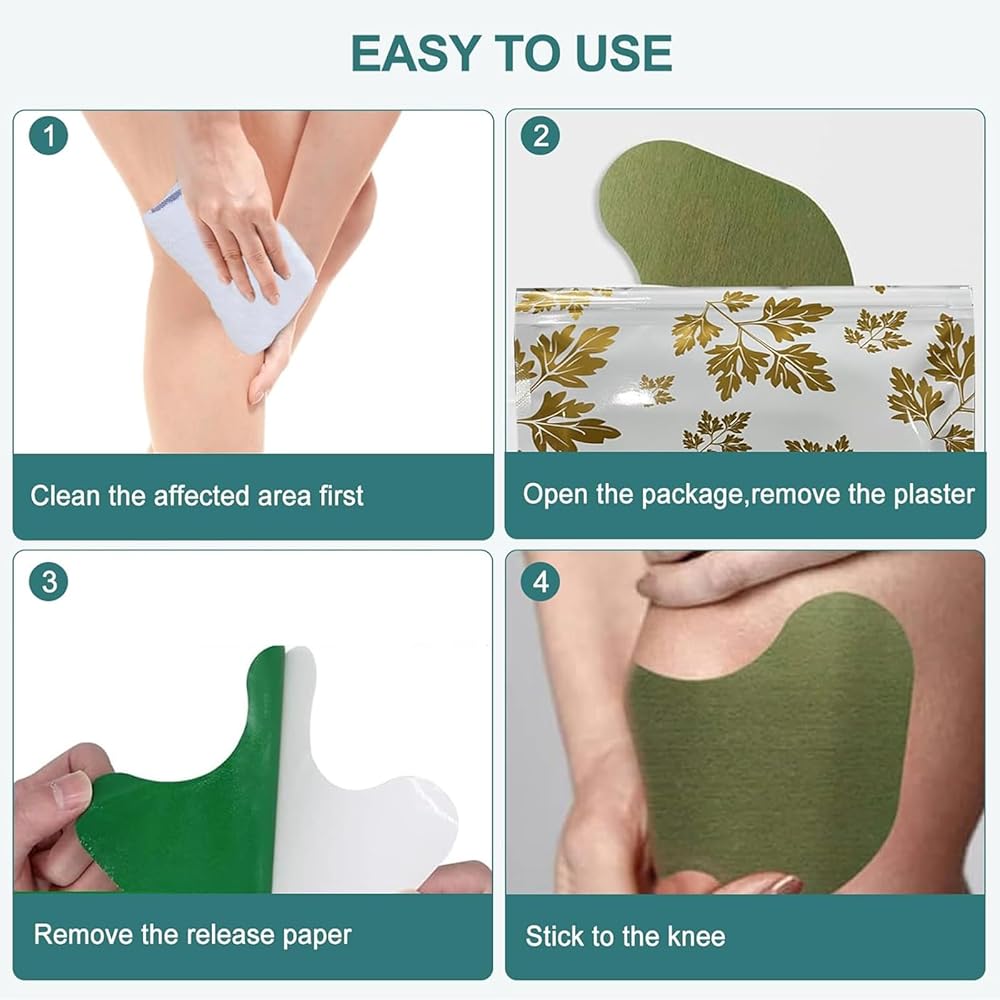 EASY TO USE

1
Clean the affected area first

2
Open the package,remove the plaster

3
Remove the release paper

4
Stick to the knee