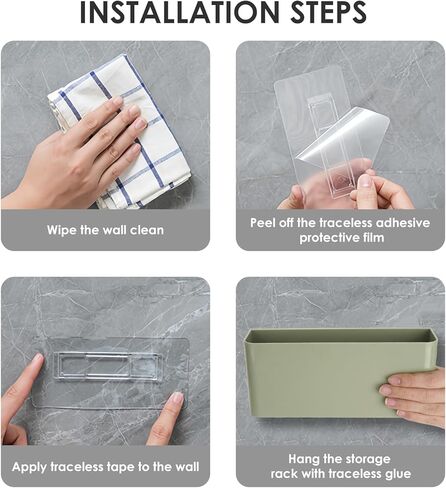 INSTALLATION STEPS

Wipe the wall clean

Peel off the traceless adhesive protective film

Apply traceless tape to the wall

Hang the storage rack with traceless glue