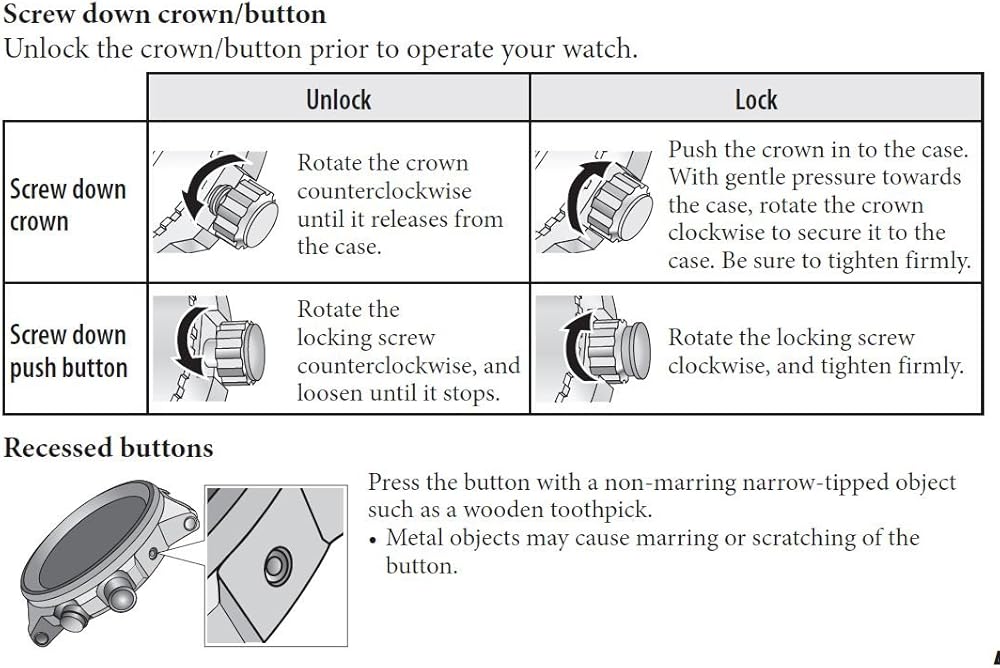 **Screw down crown/button**
Unlock the crown/button prior to operate your watch.

| | Unlock | Lock |
|---|---|---|
| Screw down crown | Rotate the crown counterclockwise until it releases from the case. | Push the crown in to the case. With gentle pressure towards the case, rotate the crown clockwise to secure it to the case. Be sure to tighten firmly. |
| Screw down push button | Rotate the locking screw counterclockwise, and loosen until it stops. | Rotate the locking screw clockwise, and tighten firmly. |

**Recessed buttons**

Press the button with a non-marring narrow-tipped object such as a wooden toothpick.
• Metal objects may cause marring or scratching of the button.