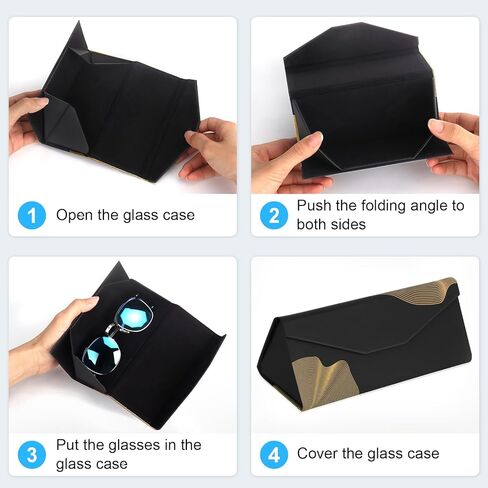 1 Open the glass case

2 Push the folding angle to both sides

3 Put the glasses in the glass case

4 Cover the glass case