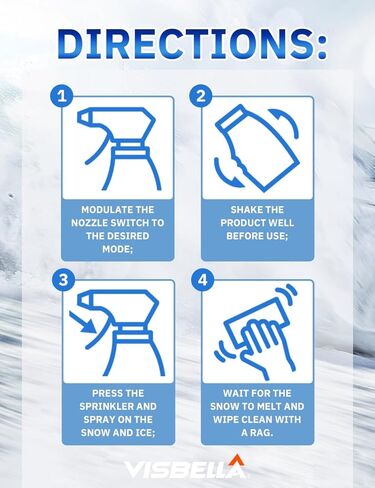 DIRECTIONS:

1

MODULATE THE NOZZLE SWITCH TO THE DESIRED MODE;

2

SHAKE THE PRODUCT WELL BEFORE USE;

3

PRESS THE SPRINKLER AND SPRAY ON THE SNOW AND ICE;

4

WAIT FOR THE SNOW TO MELT AND WIPE CLEAN WITH A RAG.

VISBELLA