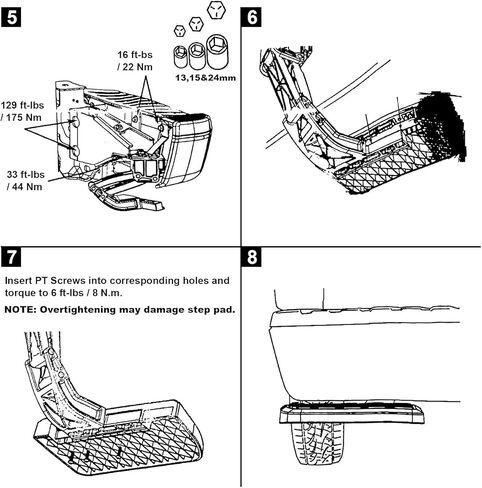 5

16 ft-bs / 22 Nm

13,15&24mm

129 ft-lbs / 175 Nm

33 ft-lbs / 44 Nm

6

7

Insert PT Screws into corresponding holes and torque to 6 ft-lbs / 8 N.m.

NOTE: Overtightening may damage step pad.

8