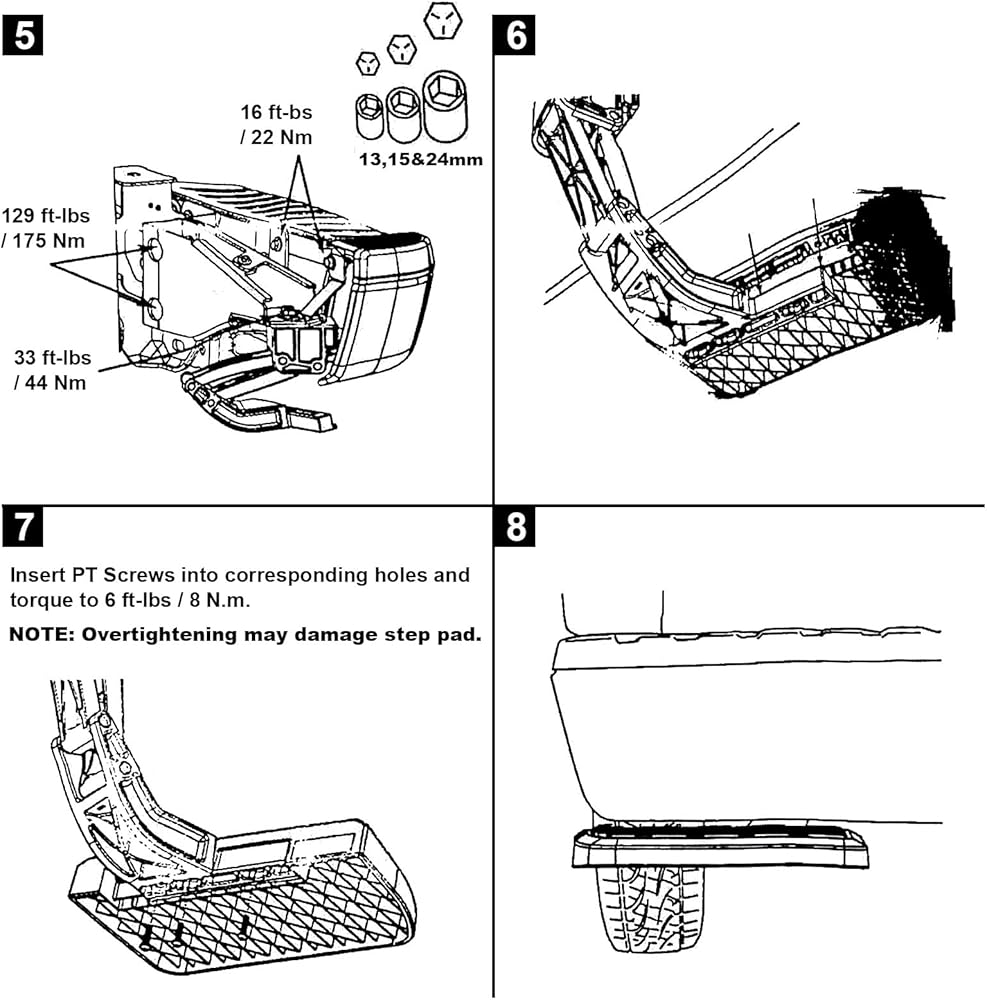 5

16 ft-bs / 22 Nm

13,15&24mm

129 ft-lbs / 175 Nm

33 ft-lbs / 44 Nm

6

7

Insert PT Screws into corresponding holes and torque to 6 ft-lbs / 8 N.m.

NOTE: Overtightening may damage step pad.

8