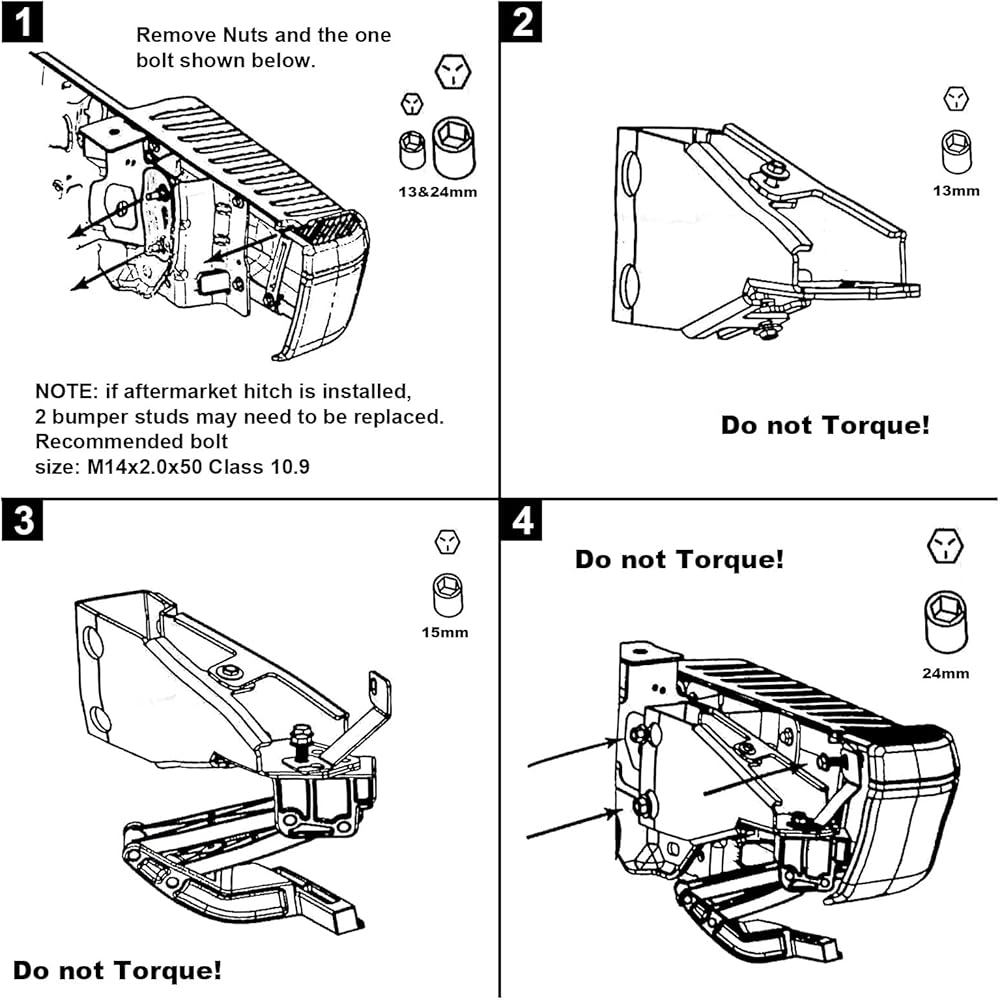 1

Remove Nuts and the one bolt shown below.

13&24mm

NOTE: if aftermarket hitch is installed, 2 bumper studs may need to be replaced. Recommended bolt size: M14x2.0x50 Class 10.9

2

13mm

Do not Torque!

3

15mm

Do not Torque!

4

Do not Torque!

24mm