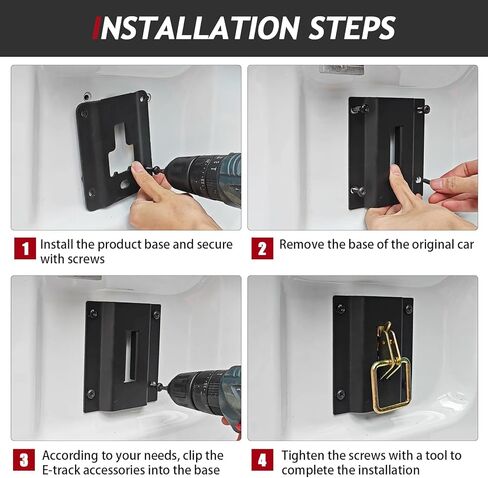 INSTALLATION STEPS

1 Install the product base and secure with screws

2 Remove the base of the original car

3 According to your needs, clip the E-track accessories into the base

4 Tighten the screws with a tool to complete the installation