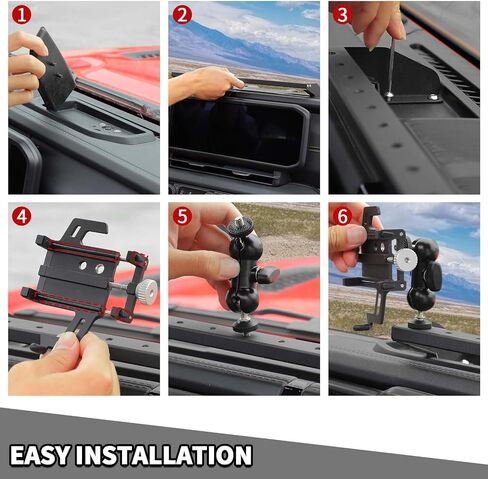 1
2
3
4
5
6
EASY INSTALLATION