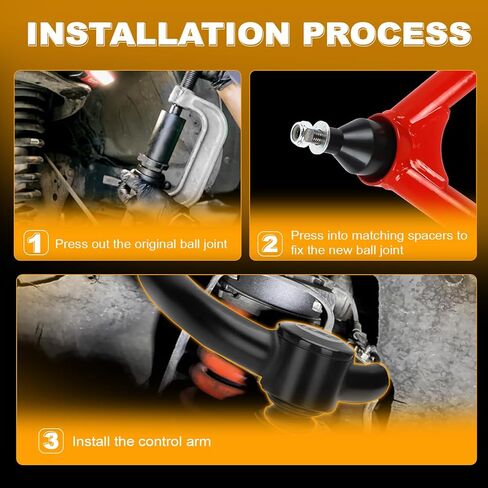 INSTALLATION PROCESS

1 Press out the original ball joint

2 Press into matching spacers to fix the new ball joint

3 Install the control arm