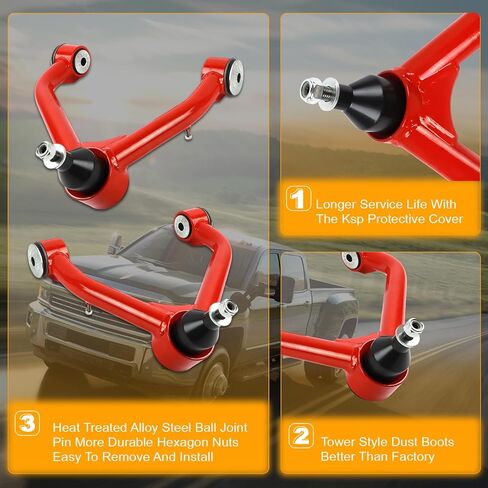 1 Longer Service Life With The Ksp Protective Cover

3 Heat Treated Alloy Steel Ball Joint Pin More Durable Hexagon Nuts Easy To Remove And Install

2 Tower Style Dust Boots Better Than Factory