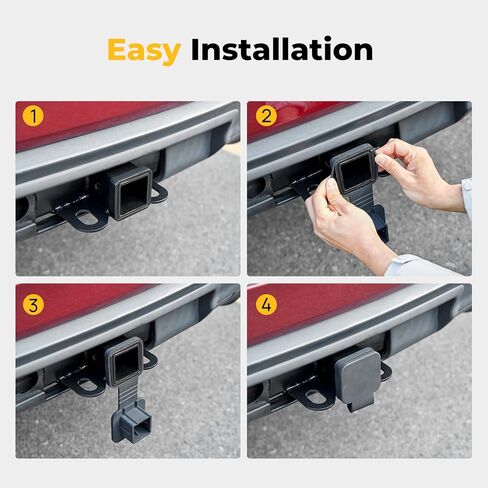 Easy Installation

1

2

3

4