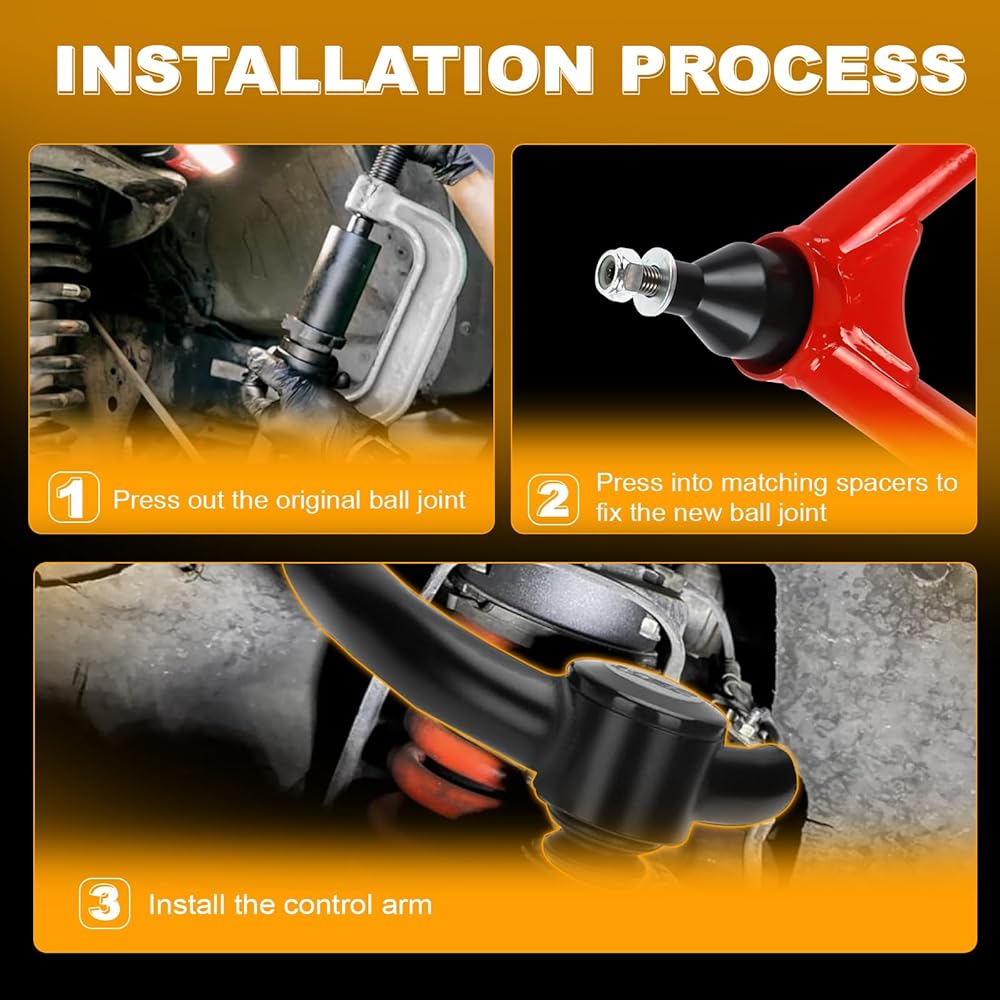 INSTALLATION PROCESS

1 Press out the original ball joint

2 Press into matching spacers to fix the new ball joint

3 Install the control arm