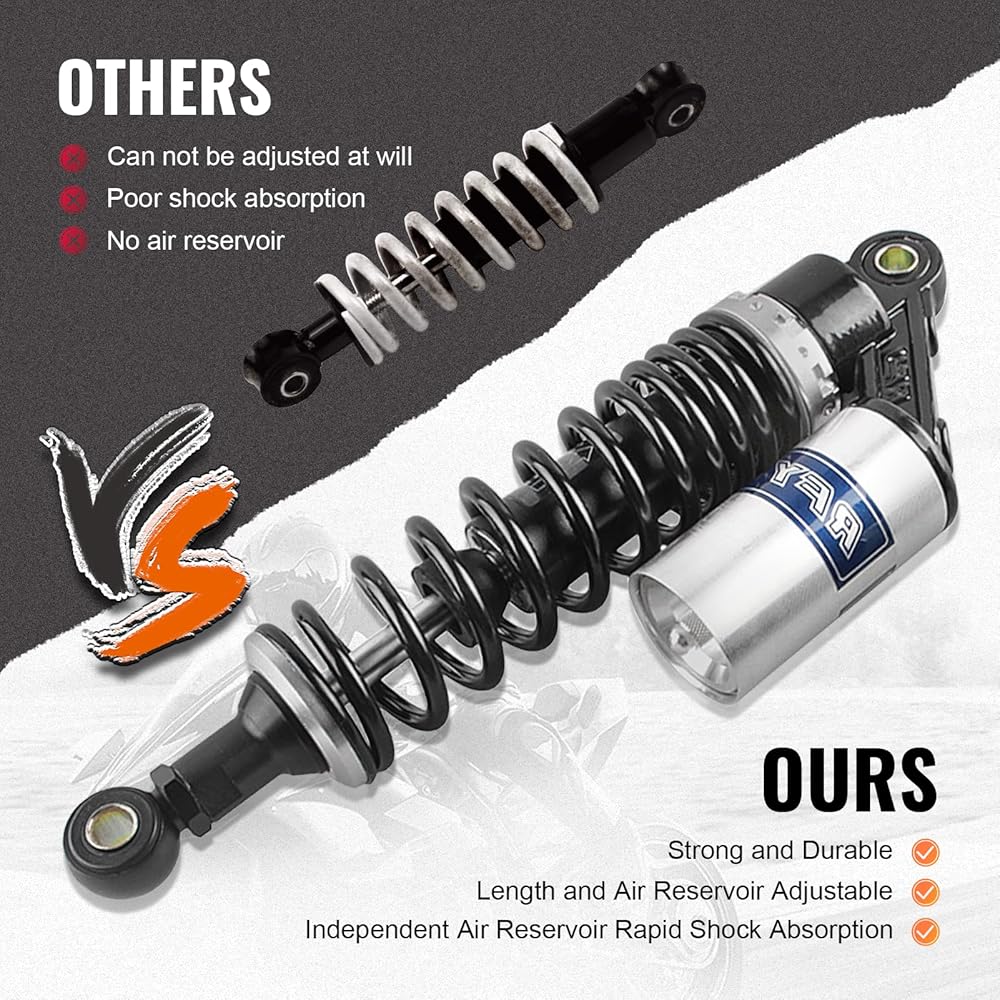 OTHERS
Can not be adjusted at will
Poor shock absorption
No air reservoir

VS

RFY

OURS
Strong and Durable
Length and Air Reservoir Adjustable
Independent Air Reservoir Rapid Shock Absorption