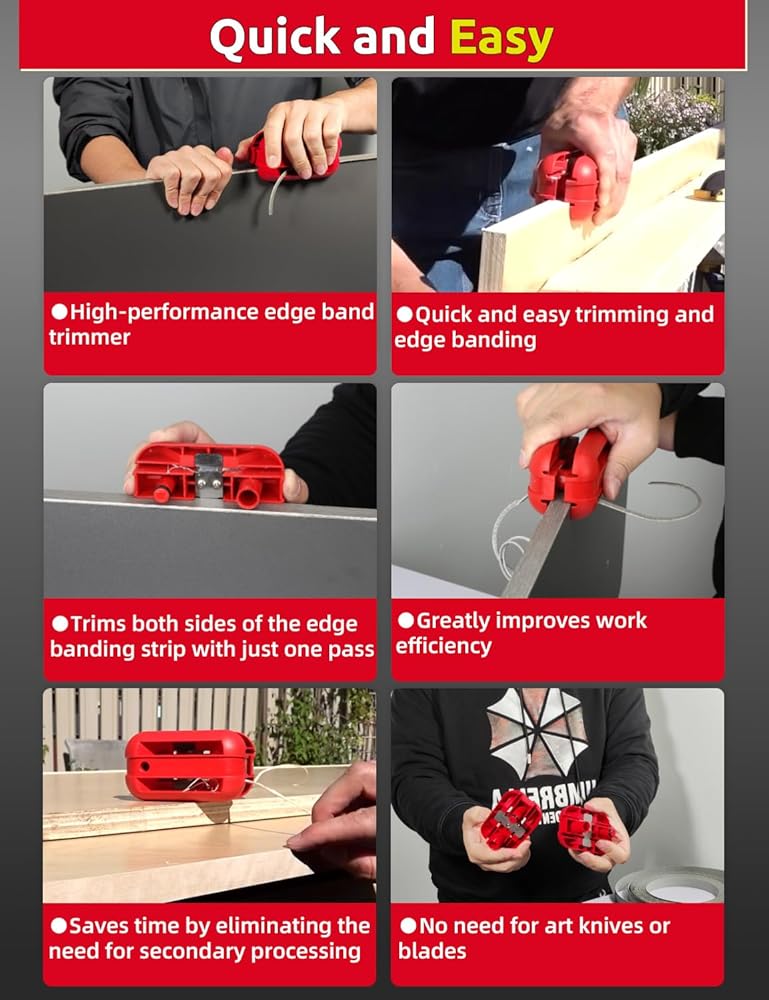 Quick and Easy

●High-performance edge band trimmer

●Quick and easy trimming and edge banding

●Trims both sides of the edge banding strip with just one pass

●Greatly improves work efficiency

●Saves time by eliminating the need for secondary processing

●No need for art knives or blades