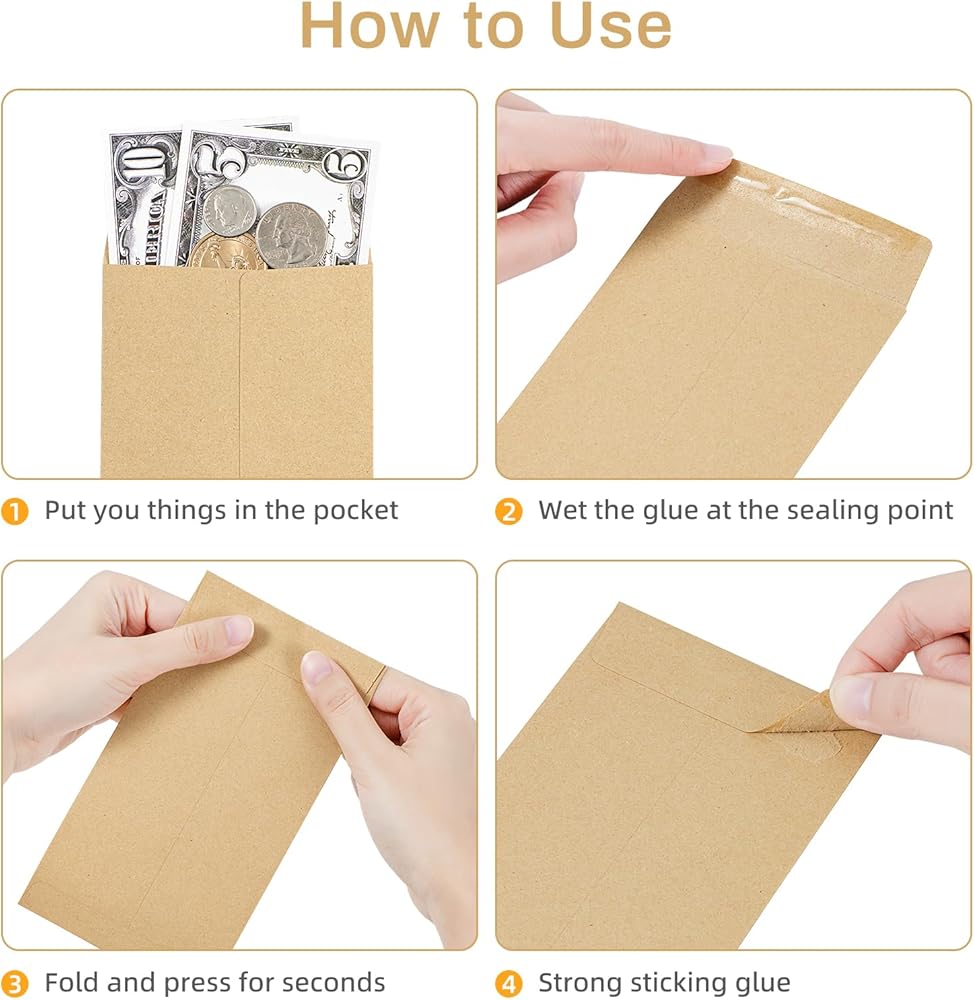 How to Use

1 Put you things in the pocket

2 Wet the glue at the sealing point

3 Fold and press for seconds

4 Strong sticking glue