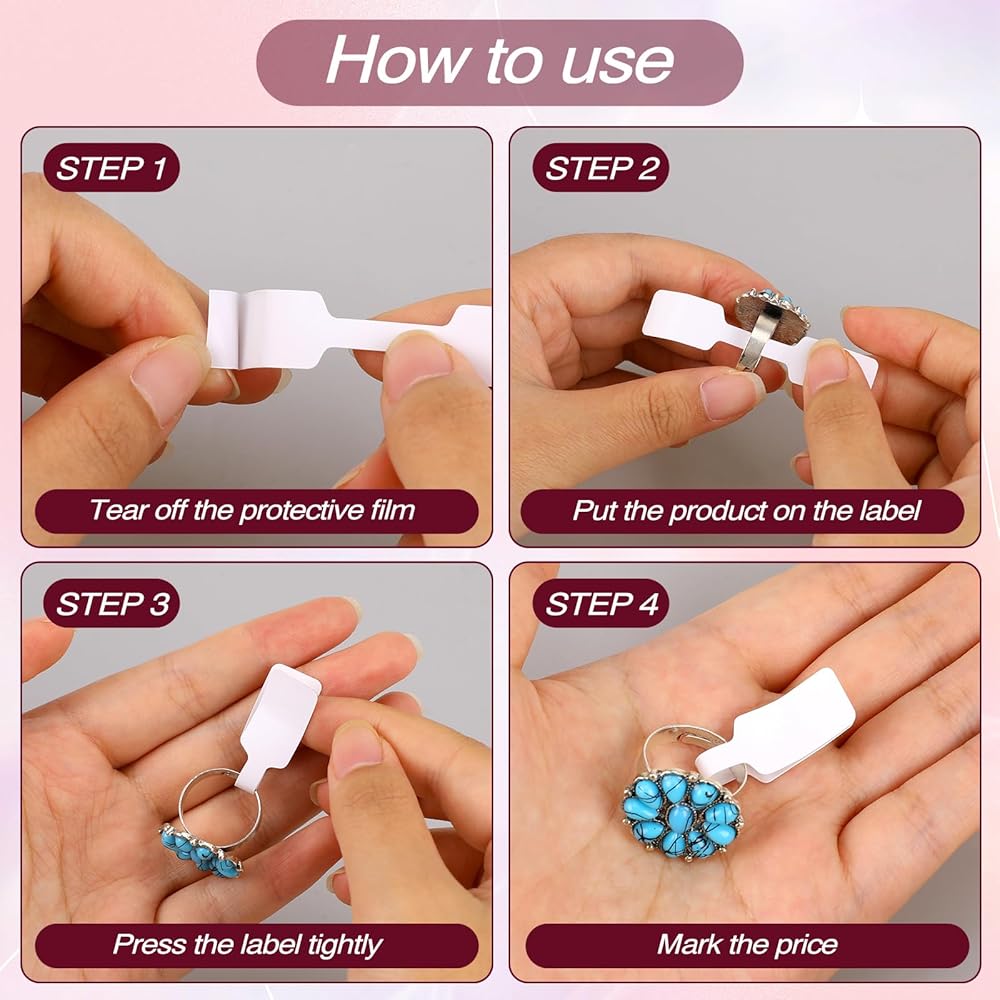 How to use

STEP 1

Tear off the protective film

STEP 2

Put the product on the label

STEP 3

Press the label tightly

STEP 4

Mark the price