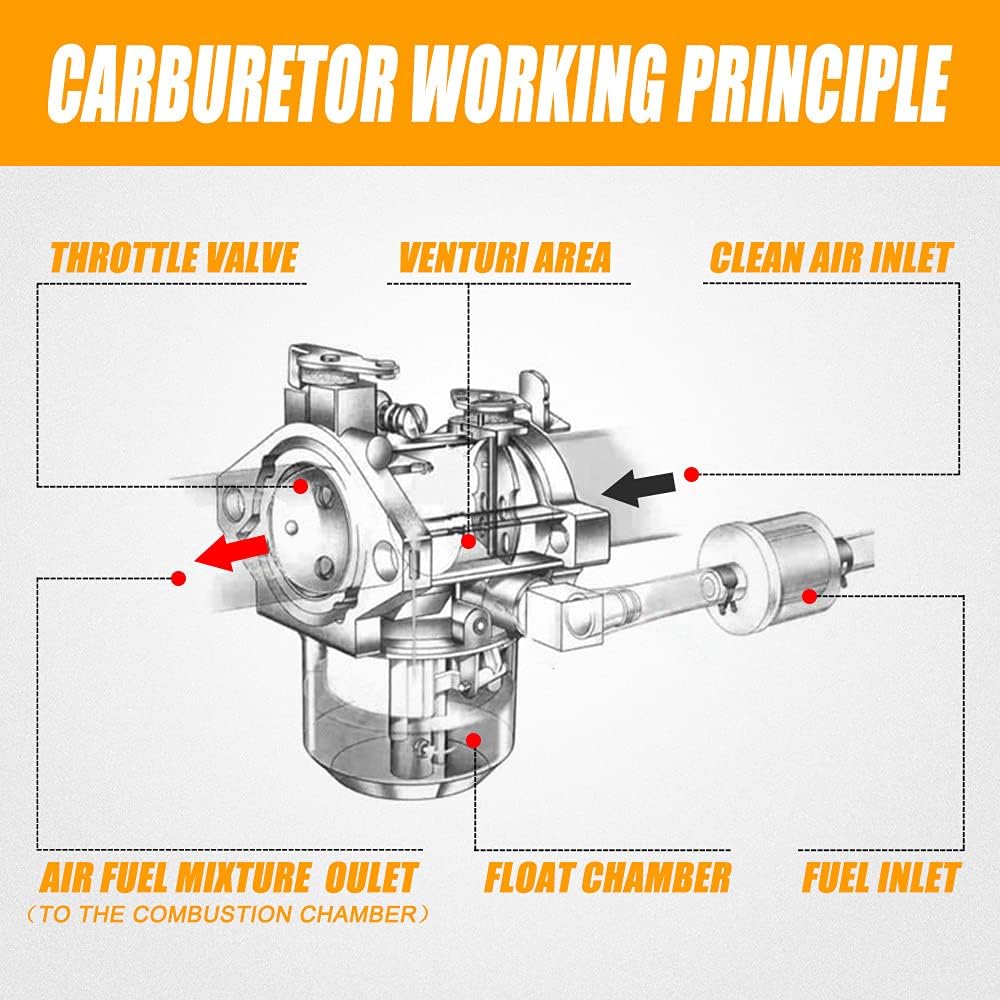 CARBURETOR WORKING PRINCIPLE

THROTTLE VALVE

VENTURI AREA

CLEAN AIR INLET

AIR FUEL MIXTURE OULET
（TO THE COMBUSTION CHAMBER）

FLOAT CHAMBER

FUEL INLET