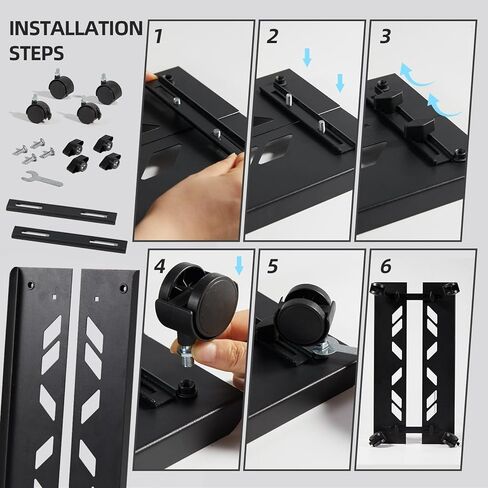 INSTALLATION STEPS

1

2

3

4

5

6