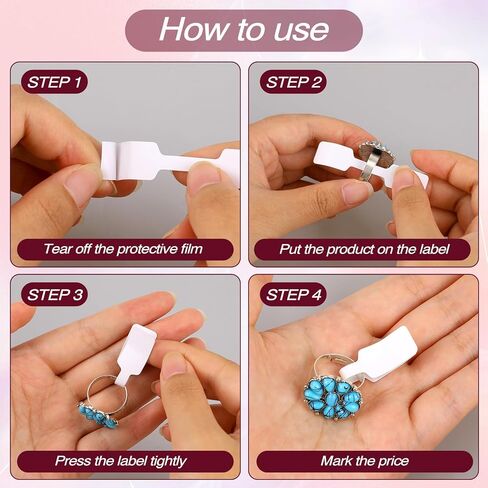 How to use

STEP 1

Tear off the protective film

STEP 2

Put the product on the label

STEP 3

Press the label tightly

STEP 4

Mark the price