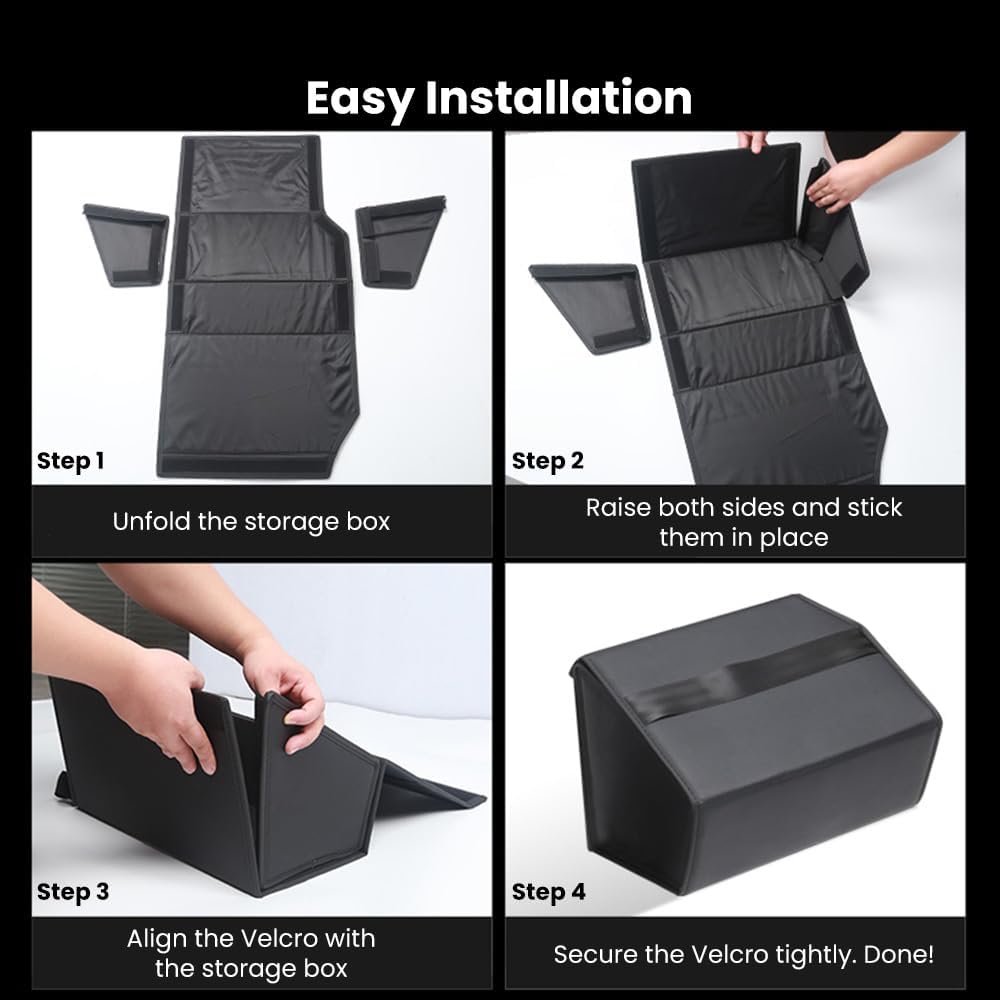 Easy Installation

Step 1

Unfold the storage box

Step 2

Raise both sides and stick them in place

Step 3

Align the Velcro with the storage box

Step 4

Secure the Velcro tightly. Done!