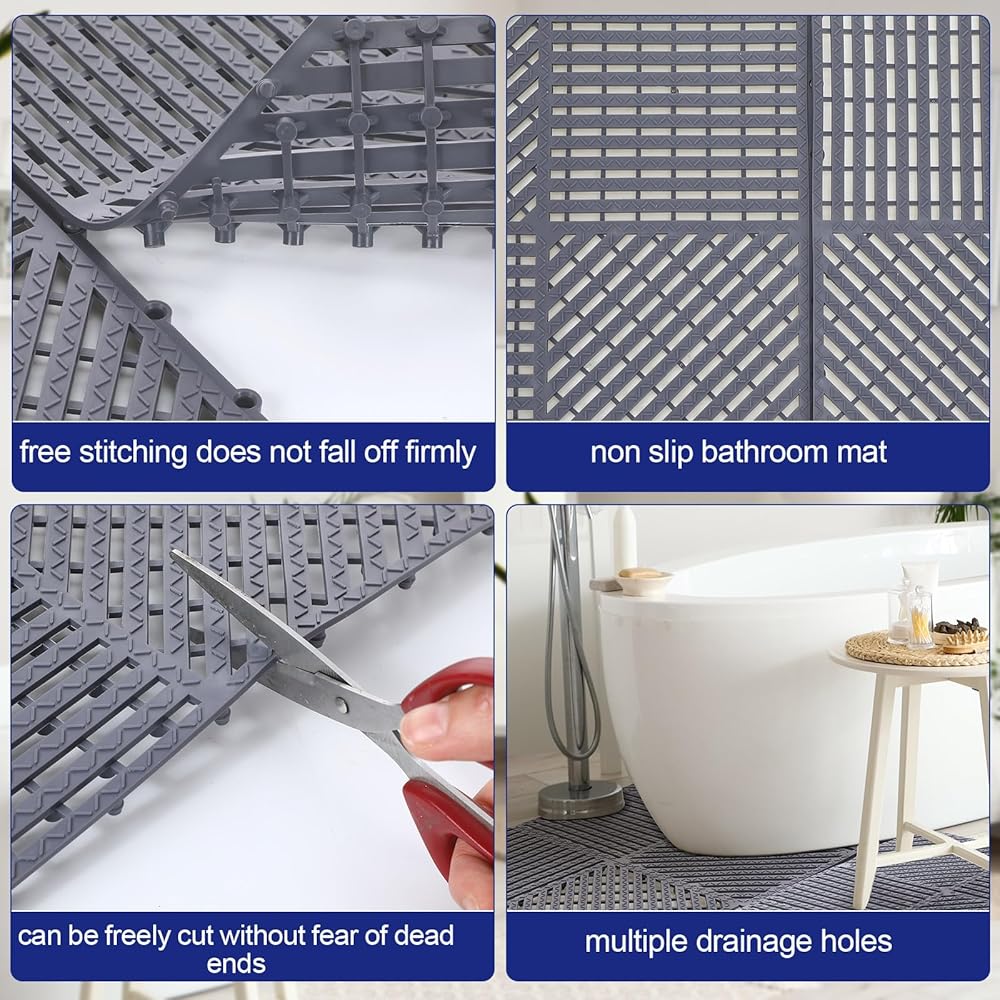 free stitching does not fall off firmly

non slip bathroom mat

can be freely cut without fear of dead ends

multiple drainage holes