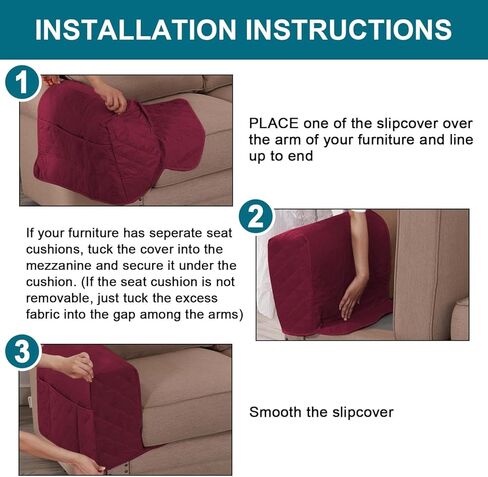 INSTALLATION INSTRUCTIONS

1

PLACE one of the slipcover over the arm of your furniture and line up to end

2

If your furniture has seperate seat cushions, tuck the cover into the mezzanine and secure it under the cushion. (If the seat cushion is not removable, just tuck the excess fabric into the gap among the arms)

3

Smooth the slipcover