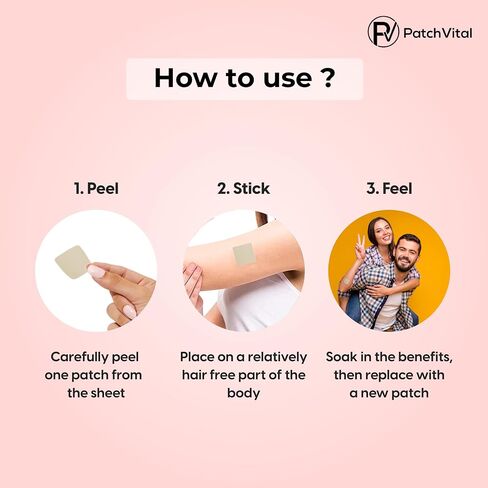 PV PatchVital

How to use ?

1. Peel

Carefully peel one patch from the sheet

2. Stick

Place on a relatively hair free part of the body

3. Feel

Soak in the benefits, then replace with a new patch