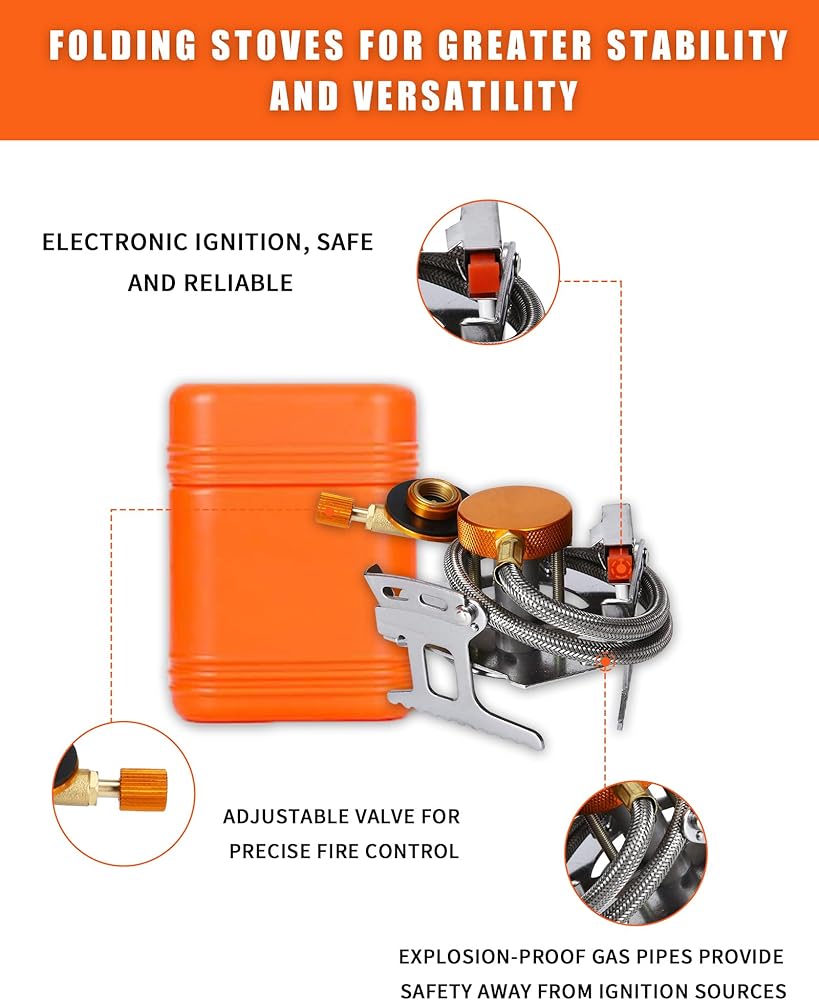 FOLDING STOVES FOR GREATER STABILITY AND VERSATILITY

ELECTRONIC IGNITION, SAFE AND RELIABLE

ADJUSTABLE VALVE FOR PRECISE FIRE CONTROL

EXPLOSION-PROOF GAS PIPES PROVIDE SAFETY AWAY FROM IGNITION SOURCES