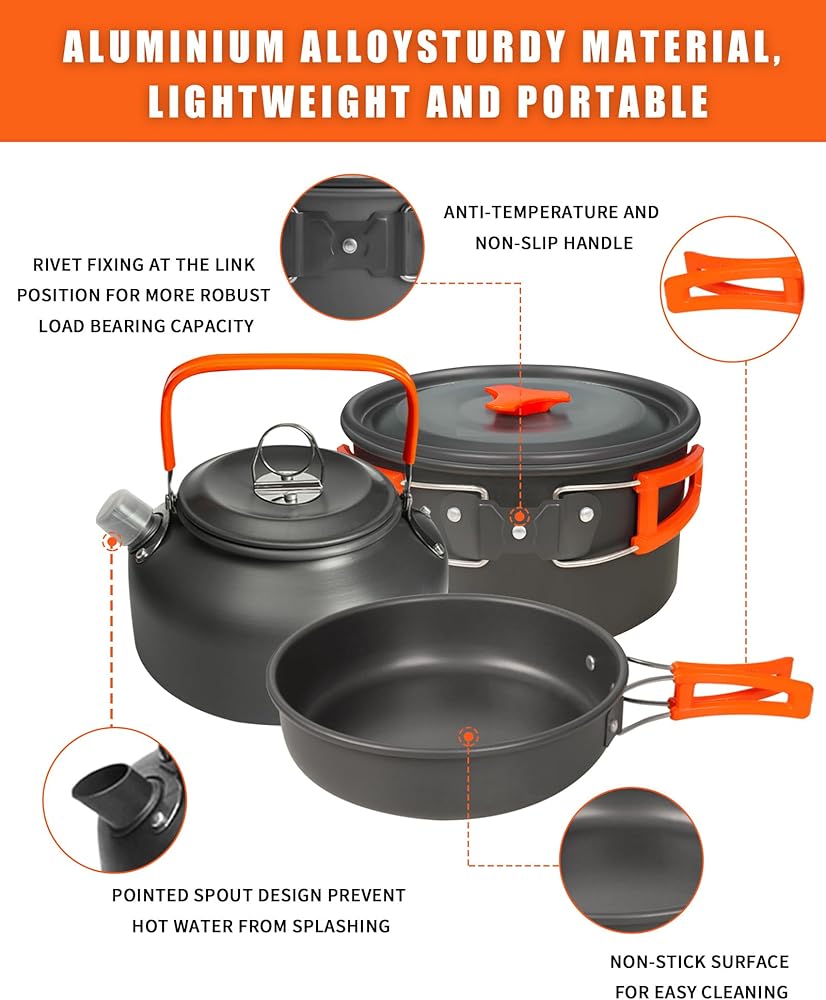 ALUMINIUM ALLOYSTURDY MATERIAL, LIGHTWEIGHT AND PORTABLE

RIVET FIXING AT THE LINK POSITION FOR MORE ROBUST LOAD BEARING CAPACITY

ANTI-TEMPERATURE AND NON-SLIP HANDLE

POINTED SPOUT DESIGN PREVENT HOT WATER FROM SPLASHING

NON-STICK SURFACE FOR EASY CLEANING