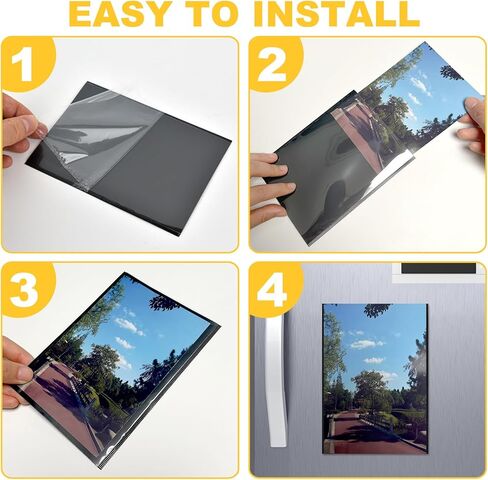 EASY TO INSTALL

1

2

3

4