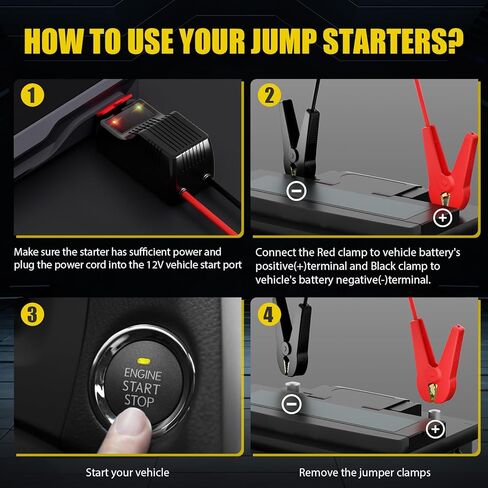 HOW TO USE YOUR JUMP STARTERS?

1

Make sure the starter has sufficient power and plug the power cord into the 12V vehicle start port

2

−

+

Connect the Red clamp to vehicle battery's positive(+)terminal and Black clamp to vehicle's battery negative(-)terminal.

3

ENGINE START STOP

Start your vehicle

4

−

+

Remove the jumper clamps