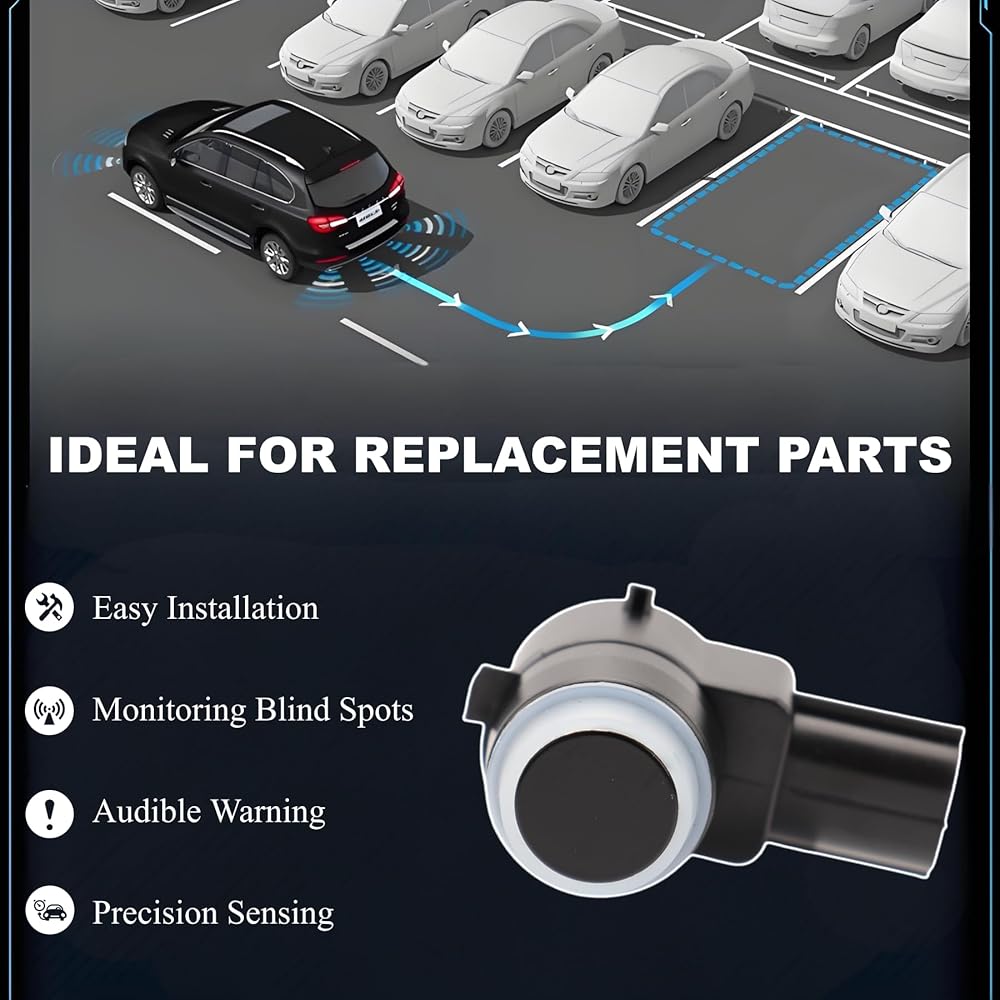 IDEAL FOR REPLACEMENT PARTS

Easy Installation

Monitoring Blind Spots

Audible Warning

Precision Sensing