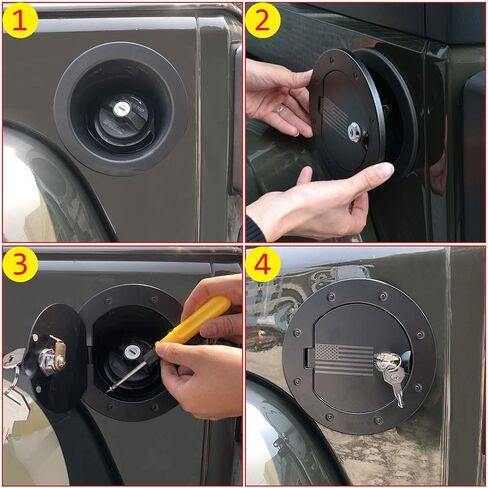 1

2

3

4