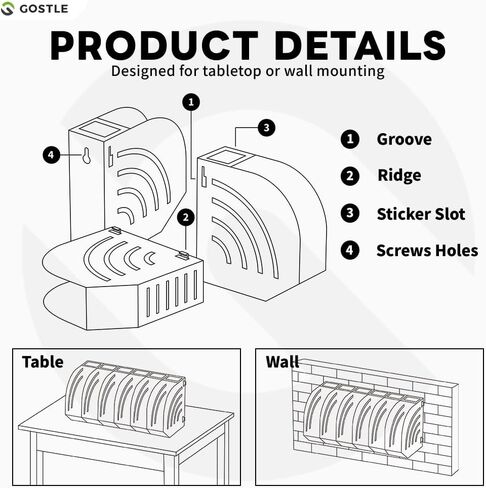 GOSTLE

PRODUCT DETAILS

Designed for tabletop or wall mounting

1
3
4
2

1 Groove

2 Ridge

3 Sticker Slot

4 Screws Holes

Table

Wall