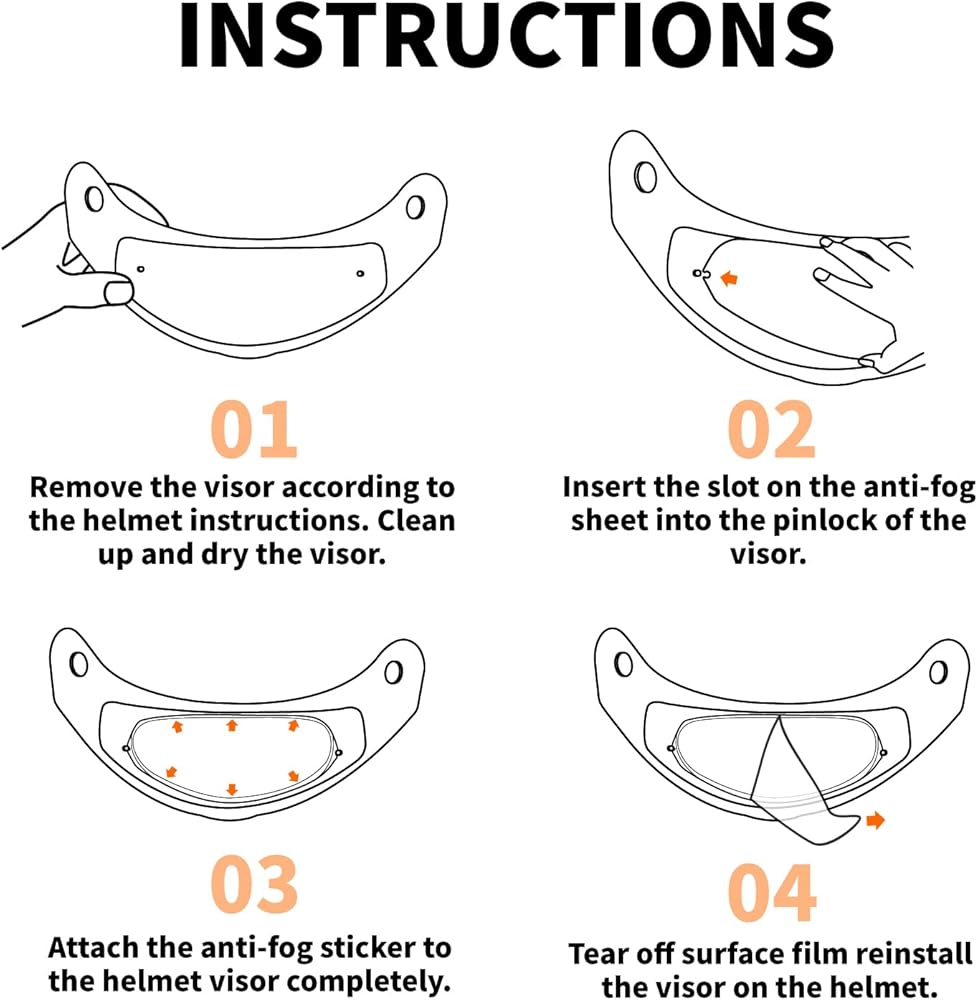 INSTRUCTIONS

01

Remove the visor according to the helmet instructions. Clean up and dry the visor.

02

Insert the slot on the anti-fog sheet into the pinlock of the visor.

03

Attach the anti-fog sticker to the helmet visor completely.

04

Tear off surface film reinstall the visor on the helmet.