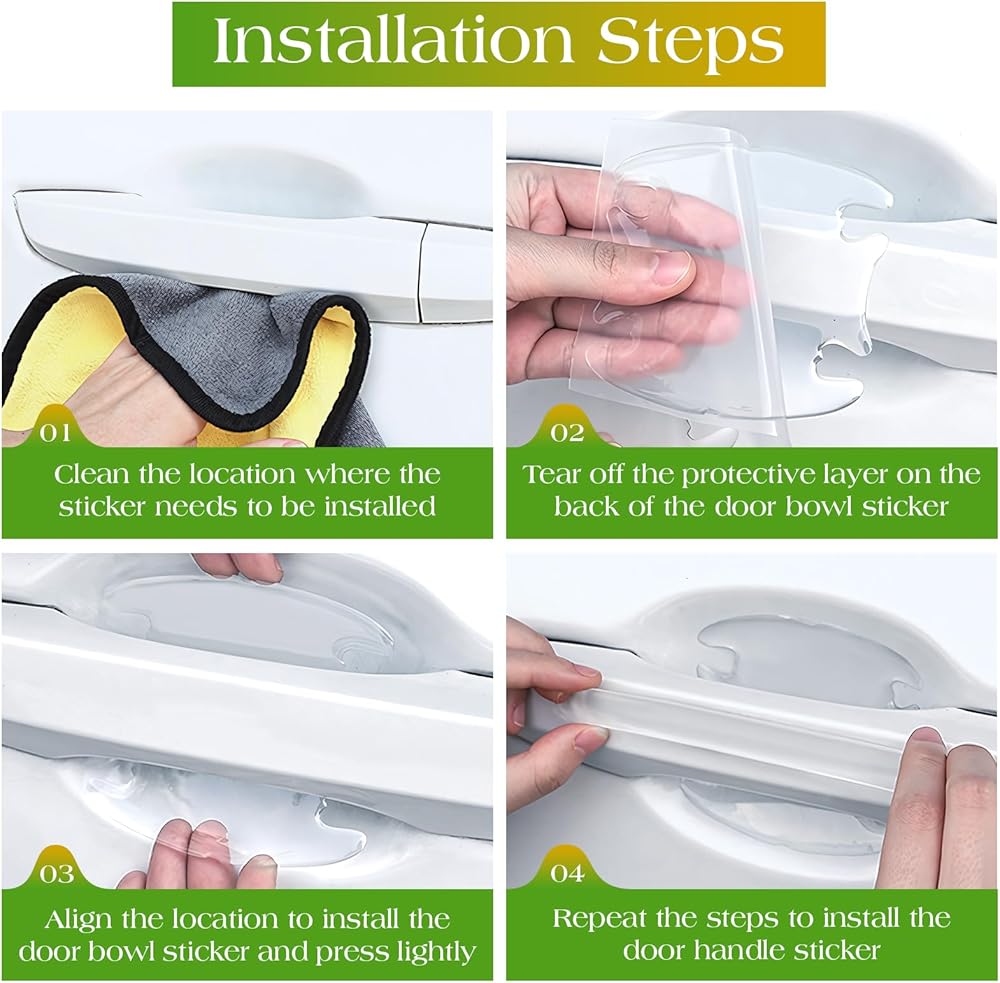 Installation Steps

01

Clean the location where the sticker needs to be installed

02

Tear off the protective layer on the back of the door bowl sticker

03

Align the location to install the door bowl sticker and press lightly

04

Repeat the steps to install the door handle sticker