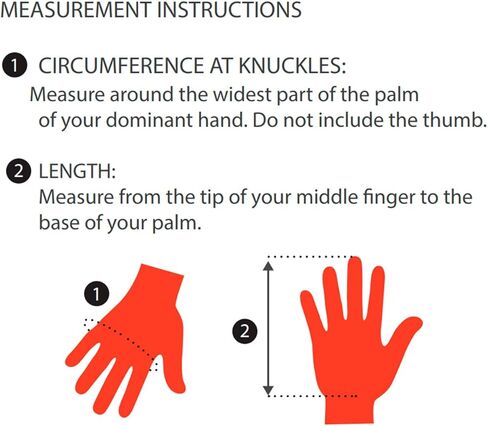 MEASUREMENT INSTRUCTIONS

1 CIRCUMFERENCE AT KNUCKLES:
Measure around the widest part of the palm of your dominant hand. Do not include the thumb.

2 LENGTH:
Measure from the tip of your middle finger to the base of your palm.

1

2