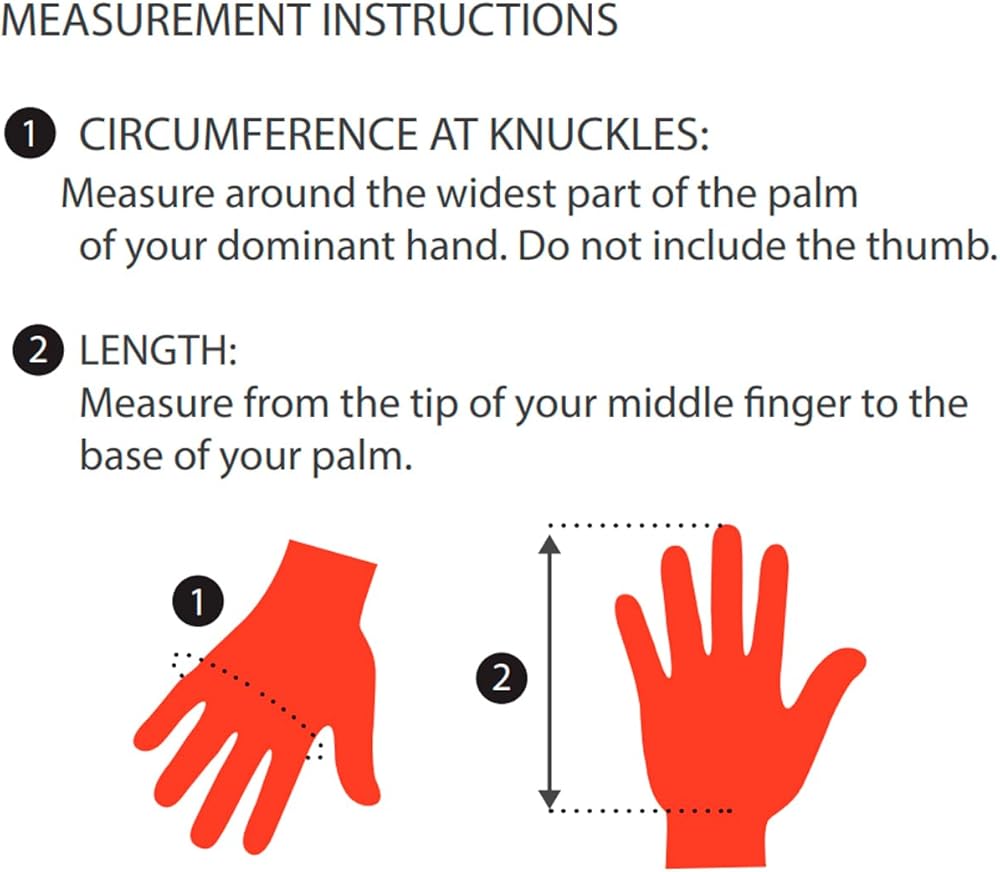 MEASUREMENT INSTRUCTIONS

1 CIRCUMFERENCE AT KNUCKLES:
Measure around the widest part of the palm of your dominant hand. Do not include the thumb.

2 LENGTH:
Measure from the tip of your middle finger to the base of your palm.

1

2