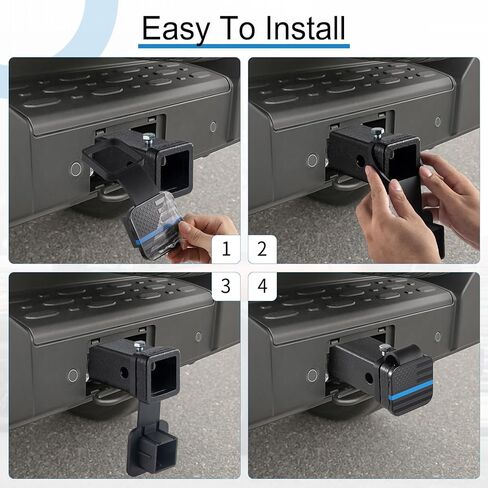 Easy To Install

1

2

3

4