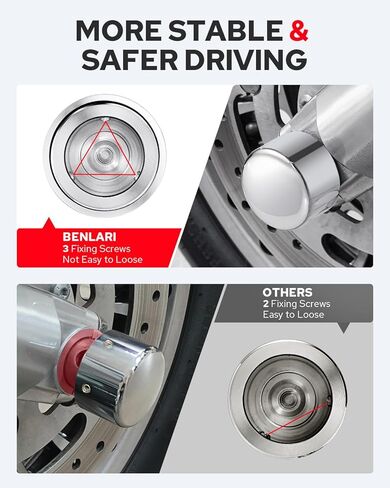 MORE STABLE & SAFER DRIVING

BENLARI
3 Fixing Screws
Not Easy to Loose

OTHERS
2 Fixing Screws
Easy to Loose