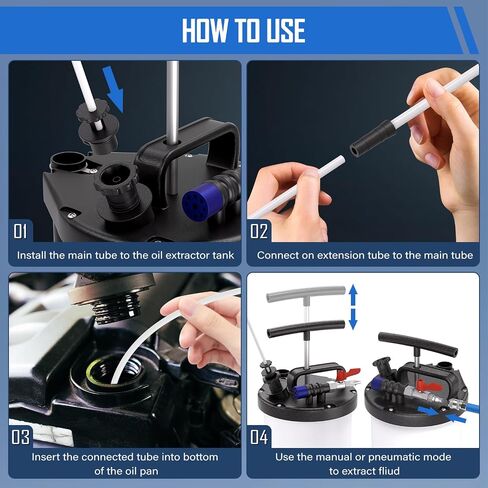 HOW TO USE

01
Install the main tube to the oil extractor tank

02
Connect on extension tube to the main tube

03
Insert the connected tube into bottom of the oil pan

04
Use the manual or pneumatic mode to extract fliud